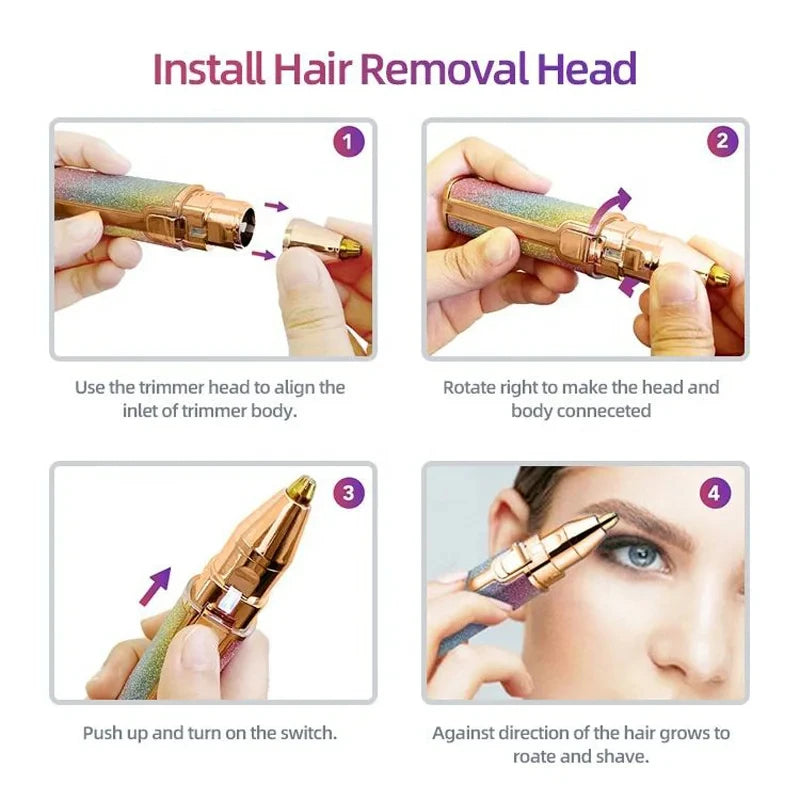 Install Hair Removal Head

1

Use the trimmer head to align the inlet of trimmer body.

2

Rotate right to make the head and body conneceted

3

Push up and turn on the switch.

4

Against direction of the hair grows to roate and shave.